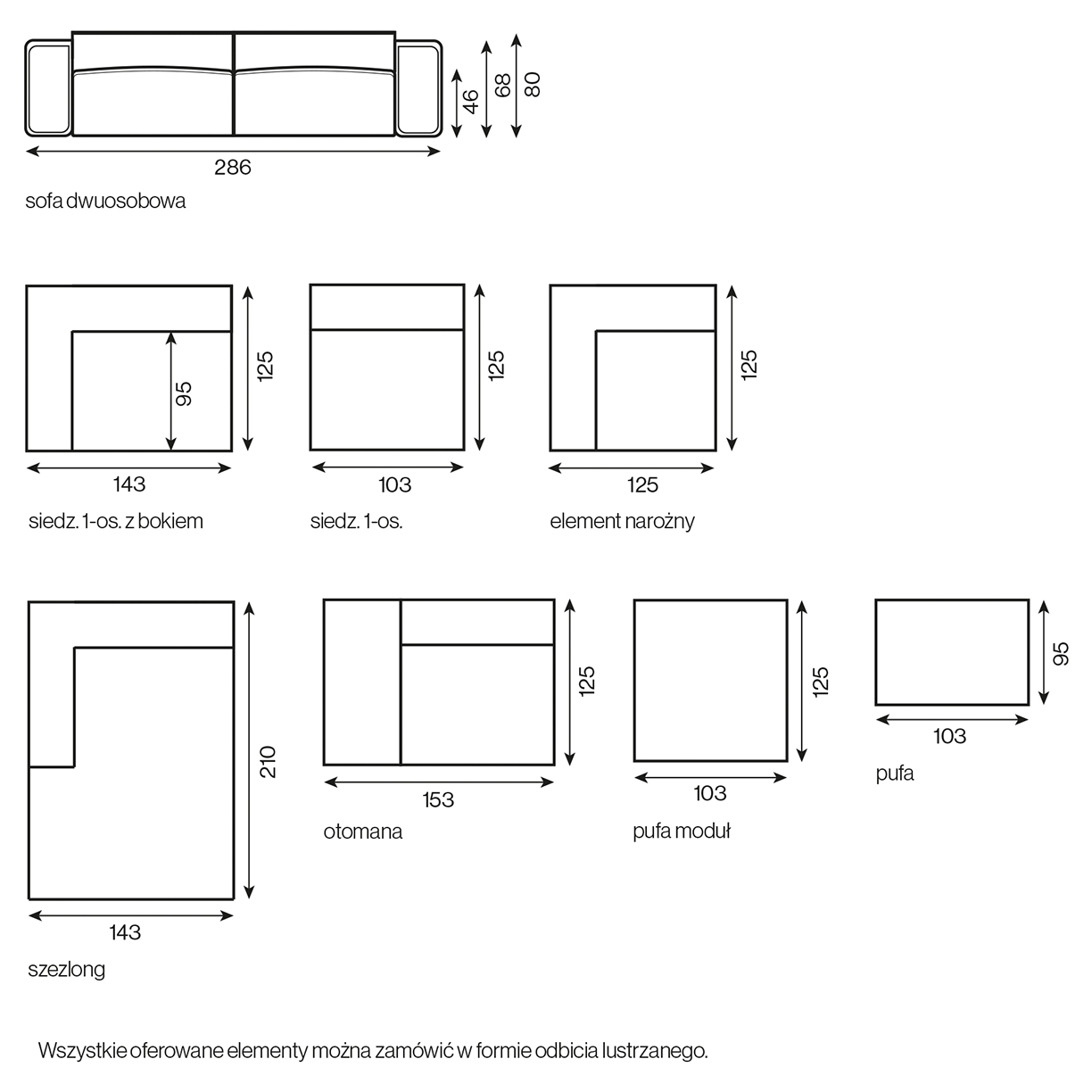 46
68
80
286
sofa dwuosobowa

95
125
143
siedz. 1-os. z bokiem

125
103
siedz. 1-os.

125
125
element narożny

210
143
szezlong

125
153
otomana

125
103
pufa moduł

95
103
pufa

Wszystkie oferowane elementy można zamówić w formie odbicia lustrzanego.